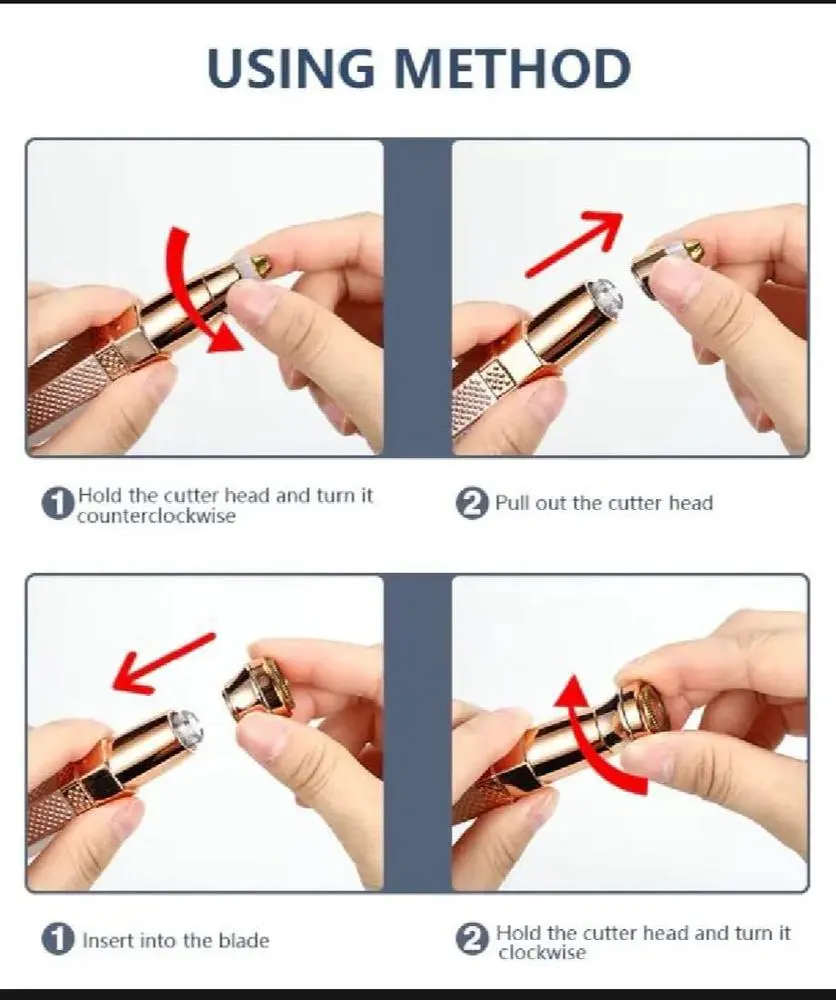 USING METHOD

1 Hold the cutter head and turn it counterclockwise

2 Pull out the cutter head

1 Insert into the blade

2 Hold the cutter head and turn it clockwise