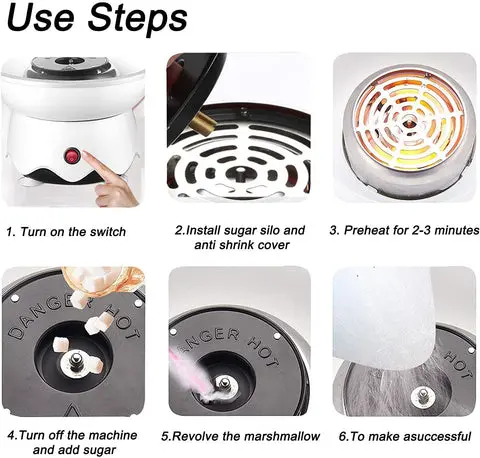 Use Steps

1. Turn on the switch

2.Install sugar silo and anti shrink cover

3. Preheat for 2-3 minutes

DANGER HOT

4.Turn off the machine and add sugar

ANGER HOT

5.Revolve the marshmallow

HOT

6.To make asuccessful